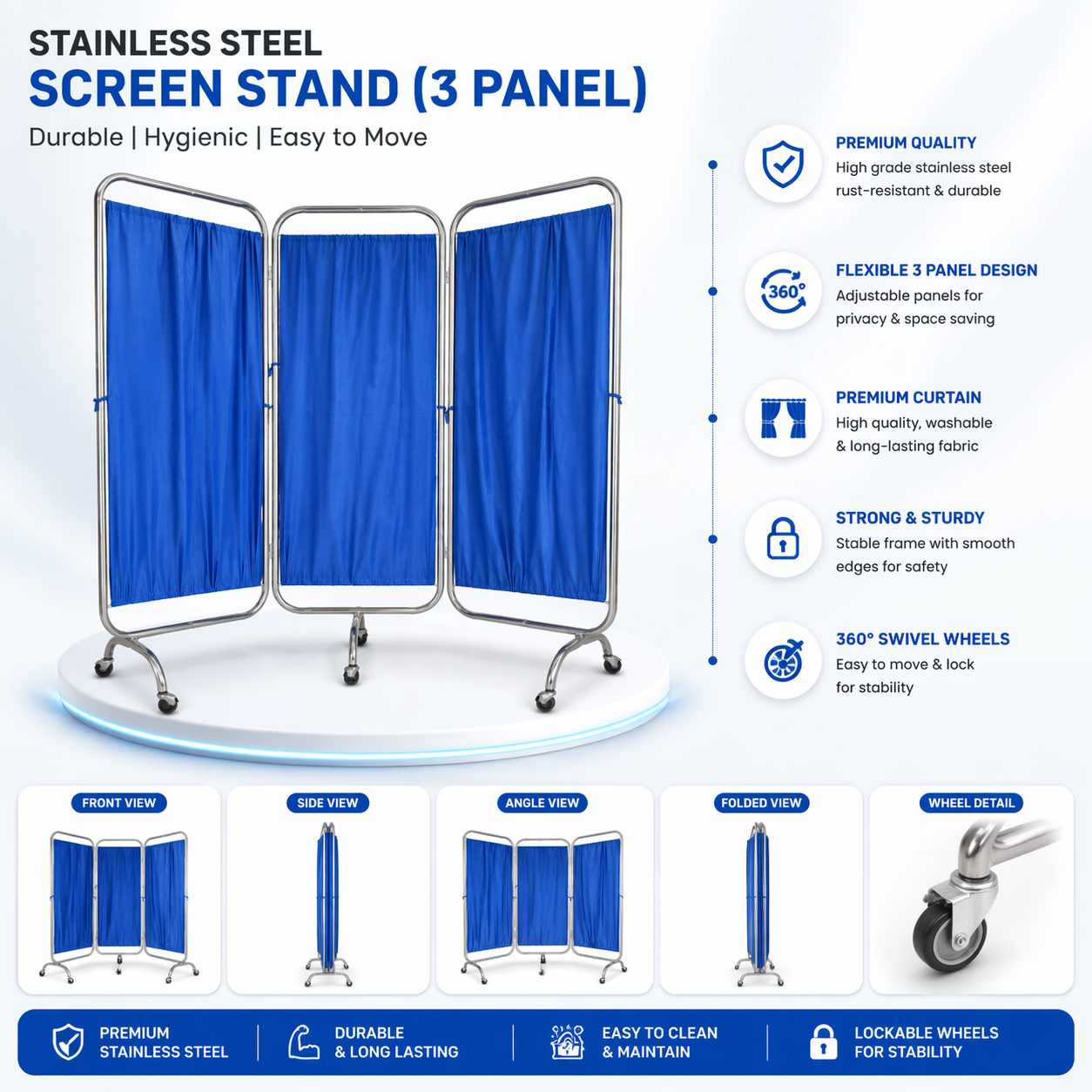 STAINLESS STEEL
SCREEN STAND (3 PANEL)
Durable | Hygienic | Easy to Move

PREMIUM QUALITY
High grade stainless steel rust-resistant & durable

360°
FLEXIBLE 3 PANEL DESIGN
Adjustable panels for privacy & space saving

PREMIUM CURTAIN
High quality, washable & long-lasting fabric

STRONG & STURDY
Stable frame with smooth edges for safety

360° SWIVEL WHEELS
Easy to move & lock for stability

FRONT VIEW

SIDE VIEW

ANGLE VIEW

FOLDED VIEW

WHEEL DETAIL

PREMIUM STAINLESS STEEL

DURABLE & LONG LASTING

EASY TO CLEAN & MAINTAIN

LOCKABLE WHEELS FOR STABILITY